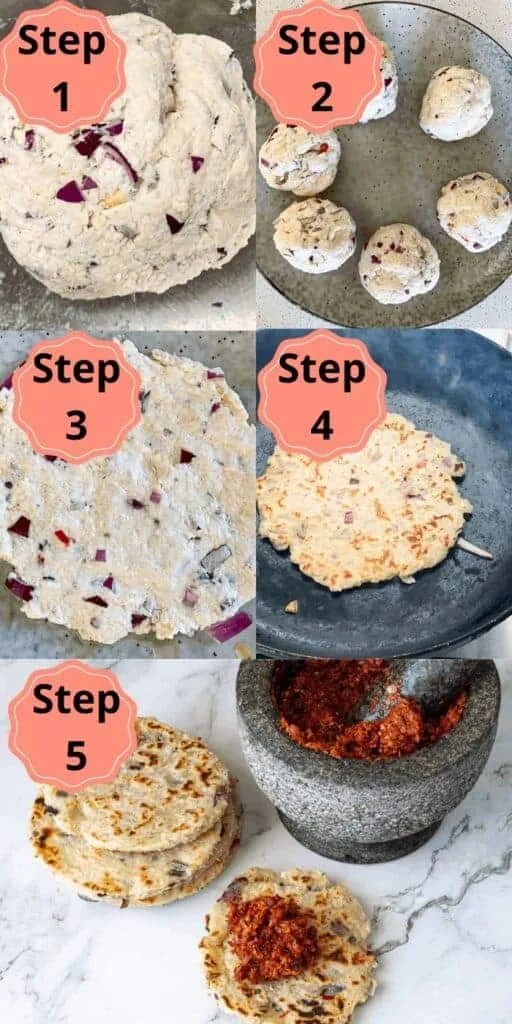 Step 1

Step 2

Step 3

Step 4

Step 5